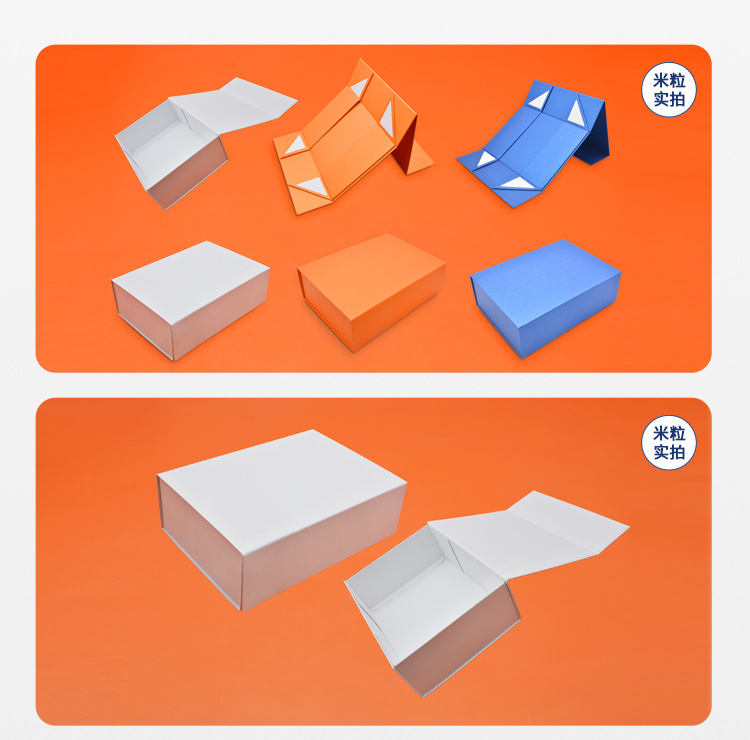 米粒
实拍

米粒
实拍