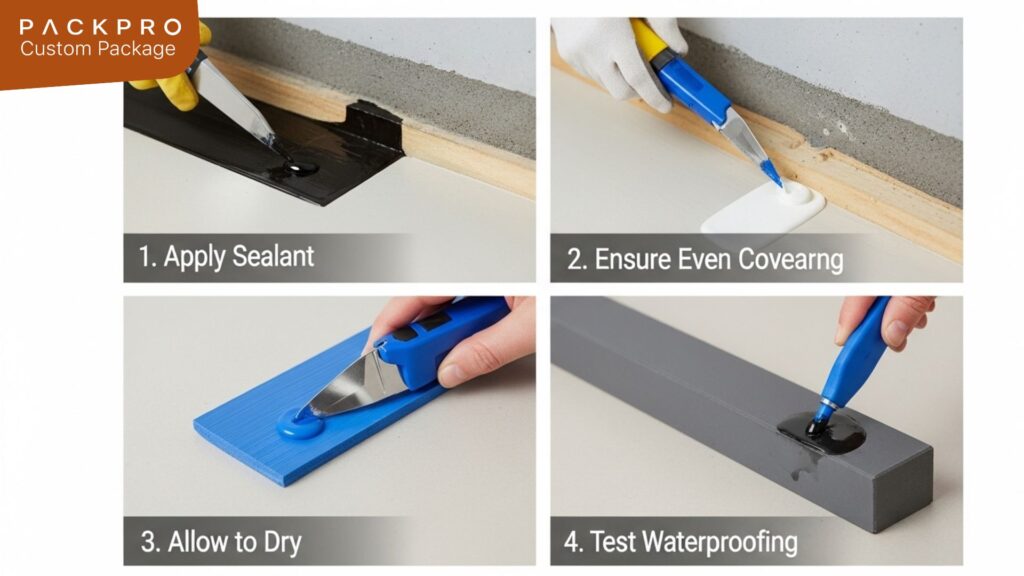 PACKPRO
Custom Package

1. Apply Sealant

2. Ensure Even Covearng

3. Allow to Dry

4. Test Waterproofing