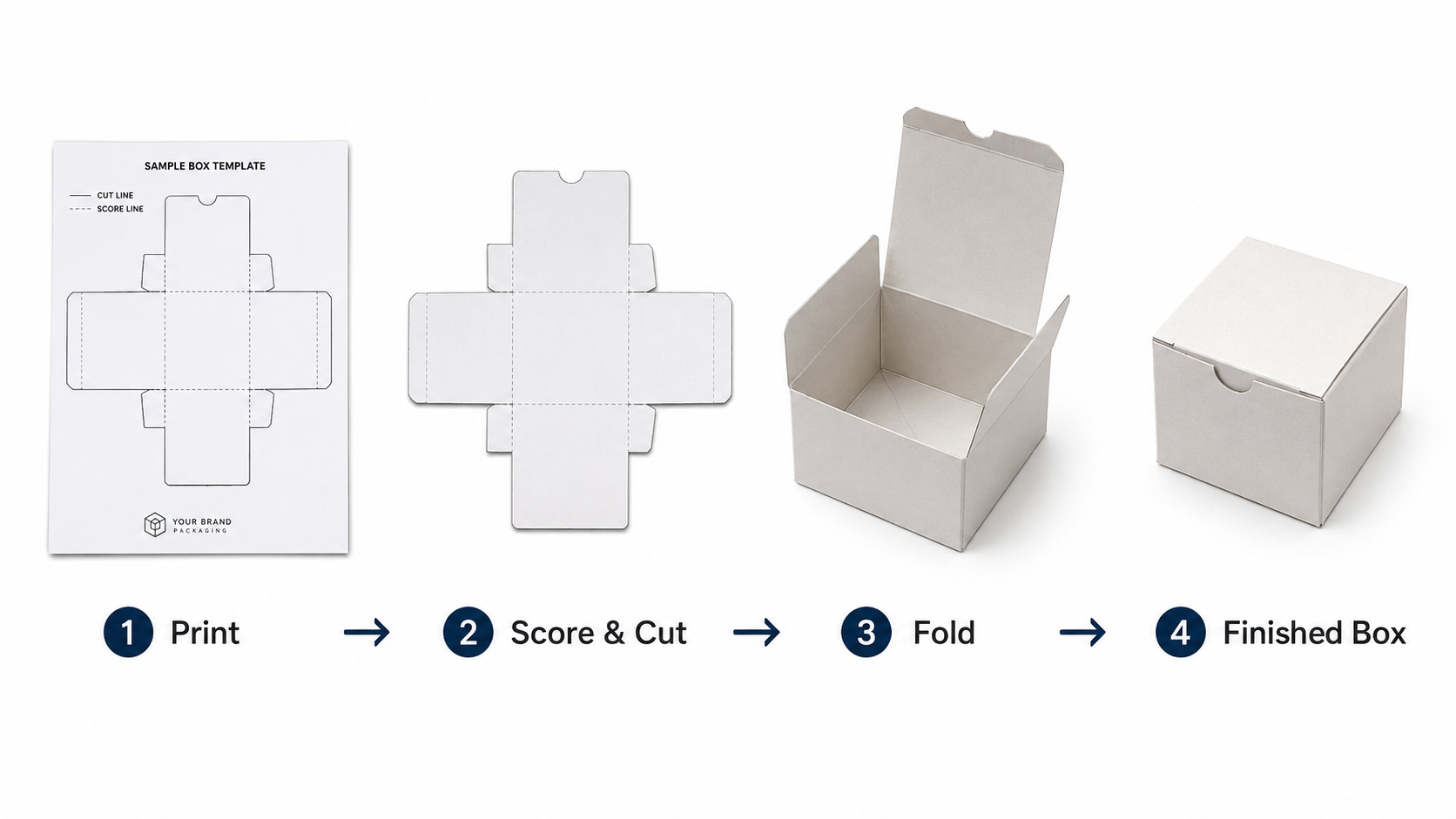 SAMPLE BOX TEMPLATE

CUT LINE
SCORE LINE

YOUR BRAND
PACKAGING

1 Print → 2 Score & Cut → 3 Fold → 4 Finished Box